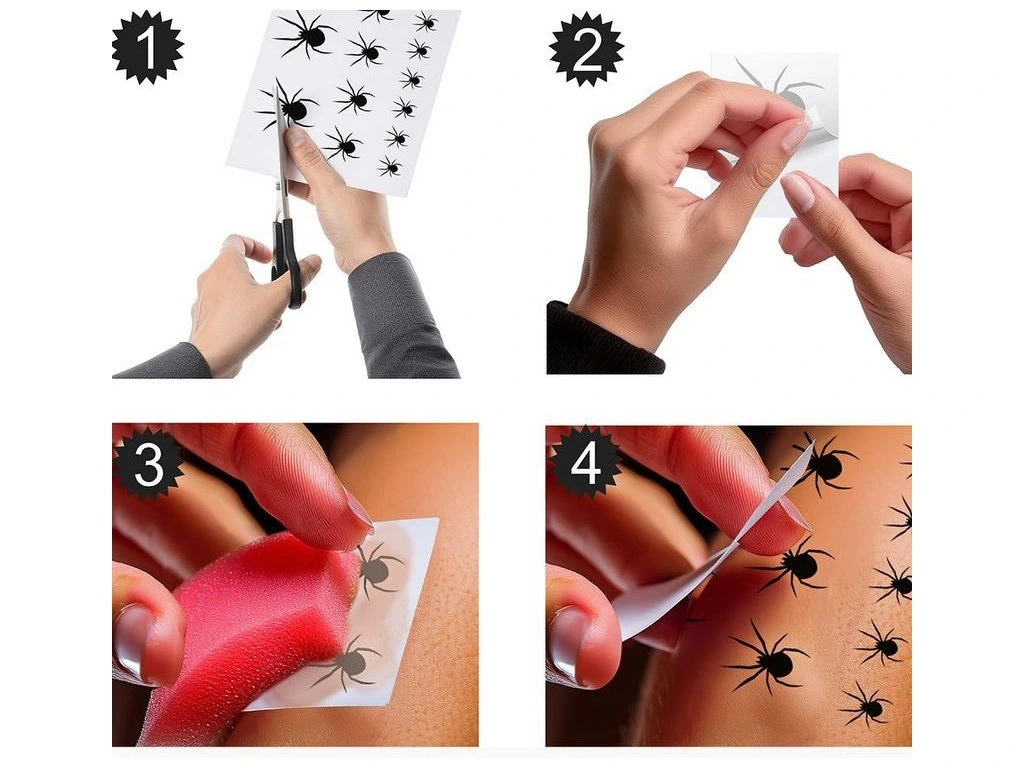 1

2

3

4